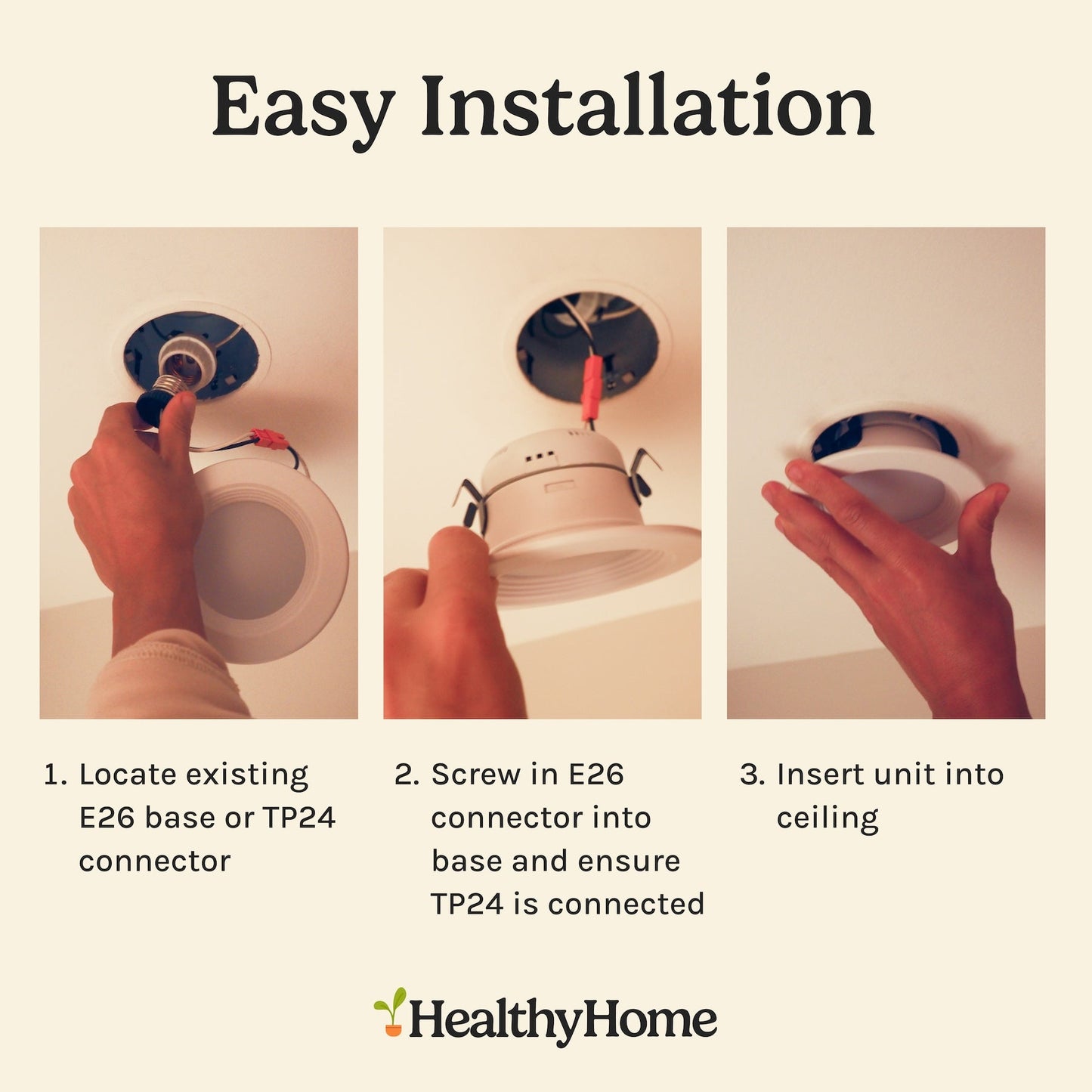 Easy Installation

1. Locate existing E26 base or TP24 connector

2. Screw in E26 connector into base and ensure TP24 is connected

3. Insert unit into ceiling

HealthyHome