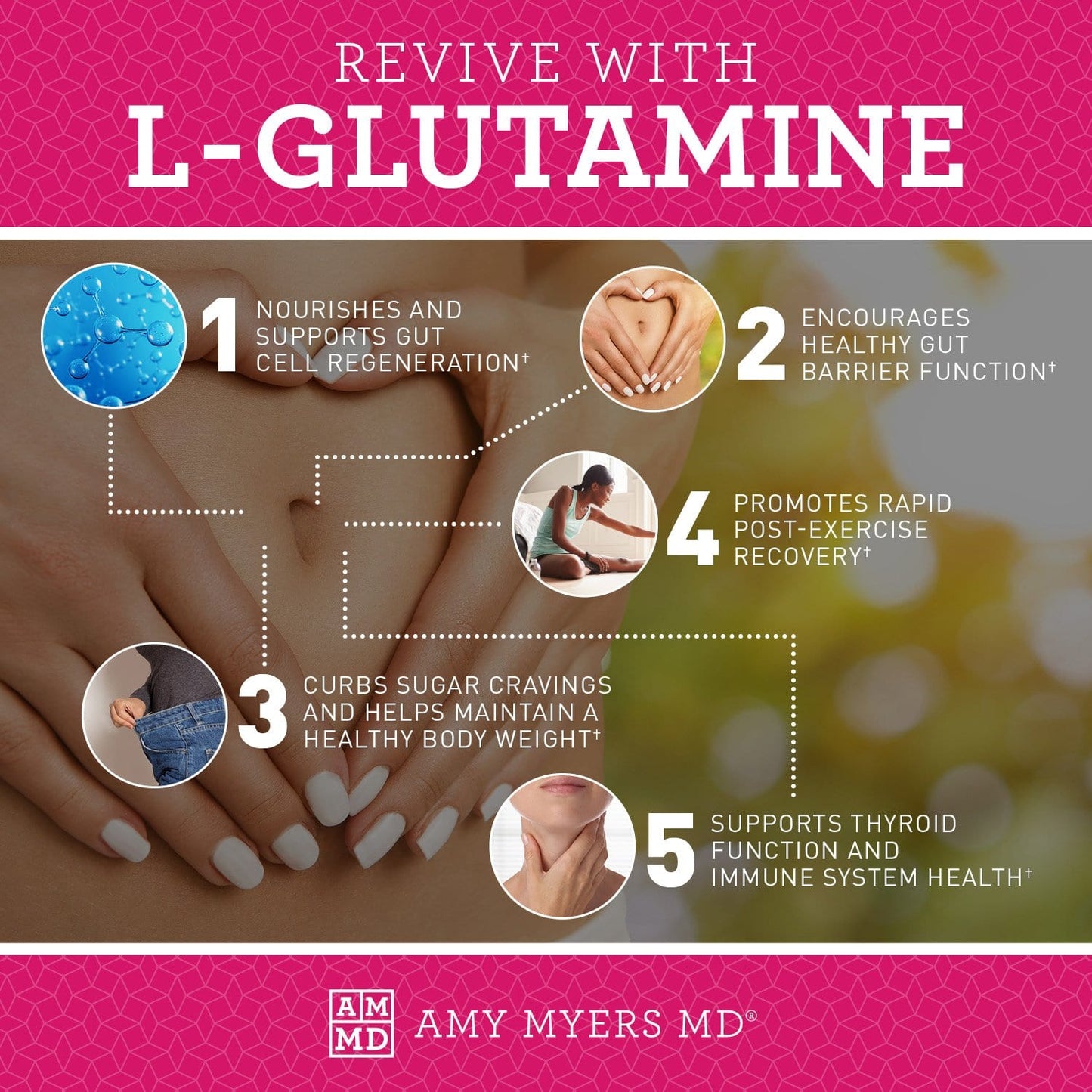 REVIVE WITH
L-GLUTAMINE

1 NOURISHES AND SUPPORTS GUT CELL REGENERATION†

2 ENCOURAGES HEALTHY GUT BARRIER FUNCTION†

4 PROMOTES RAPID POST-EXERCISE RECOVERY†

3 CURBS SUGAR CRAVINGS AND HELPS MAINTAIN A HEALTHY BODY WEIGHT†

5 SUPPORTS THYROID FUNCTION AND IMMUNE SYSTEM HEALTH†

AM MD AMY MYERS MD®