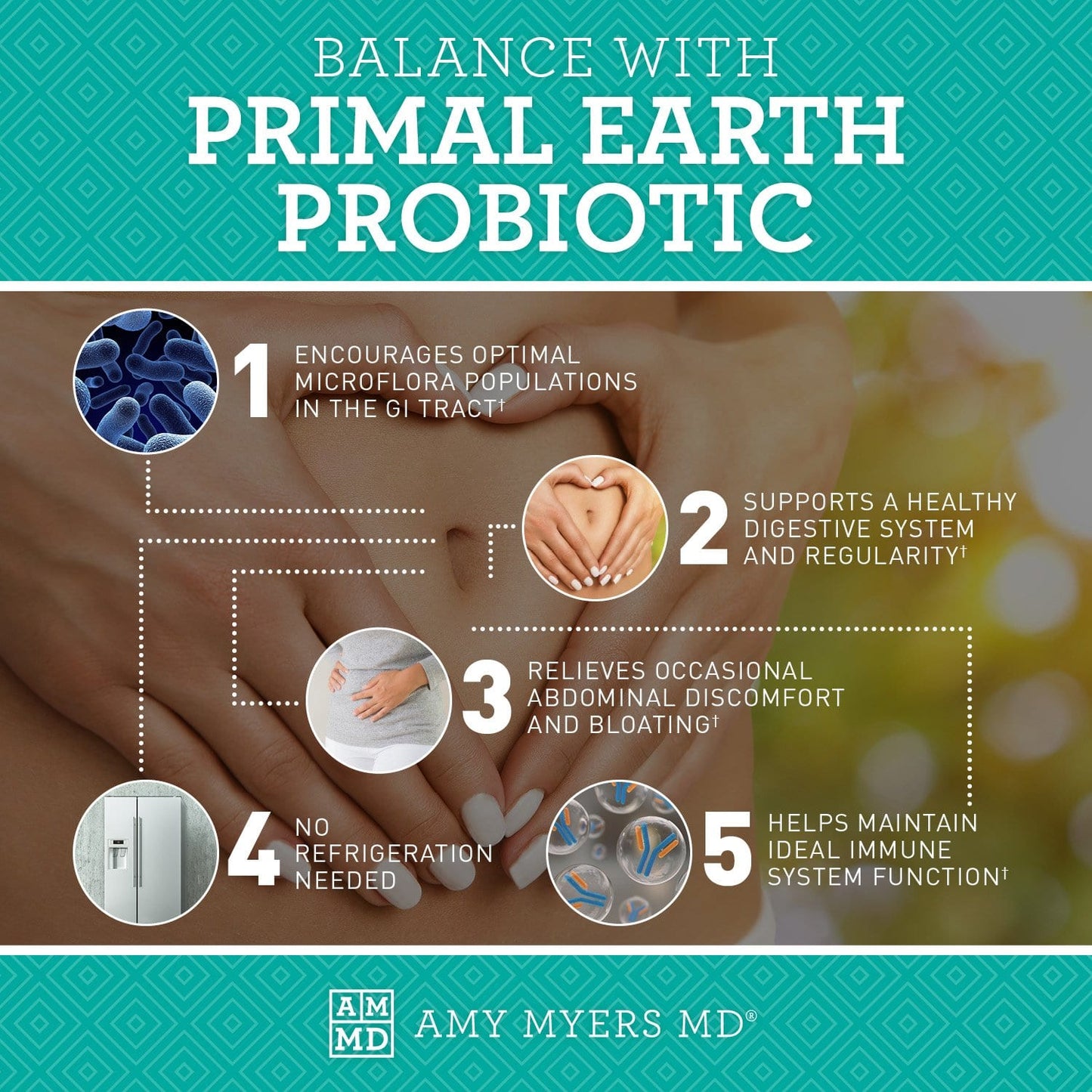 BALANCE WITH
PRIMAL EARTH PROBIOTIC

1 ENCOURAGES OPTIMAL MICROFLORA POPULATIONS IN THE GI TRACT†

2 SUPPORTS A HEALTHY DIGESTIVE SYSTEM AND REGULARITY†

3 RELIEVES OCCASIONAL ABDOMINAL DISCOMFORT AND BLOATING†

4 NO REFRIGERATION NEEDED

5 HELPS MAINTAIN IDEAL IMMUNE SYSTEM FUNCTION†

AM MD AMY MYERS MD®