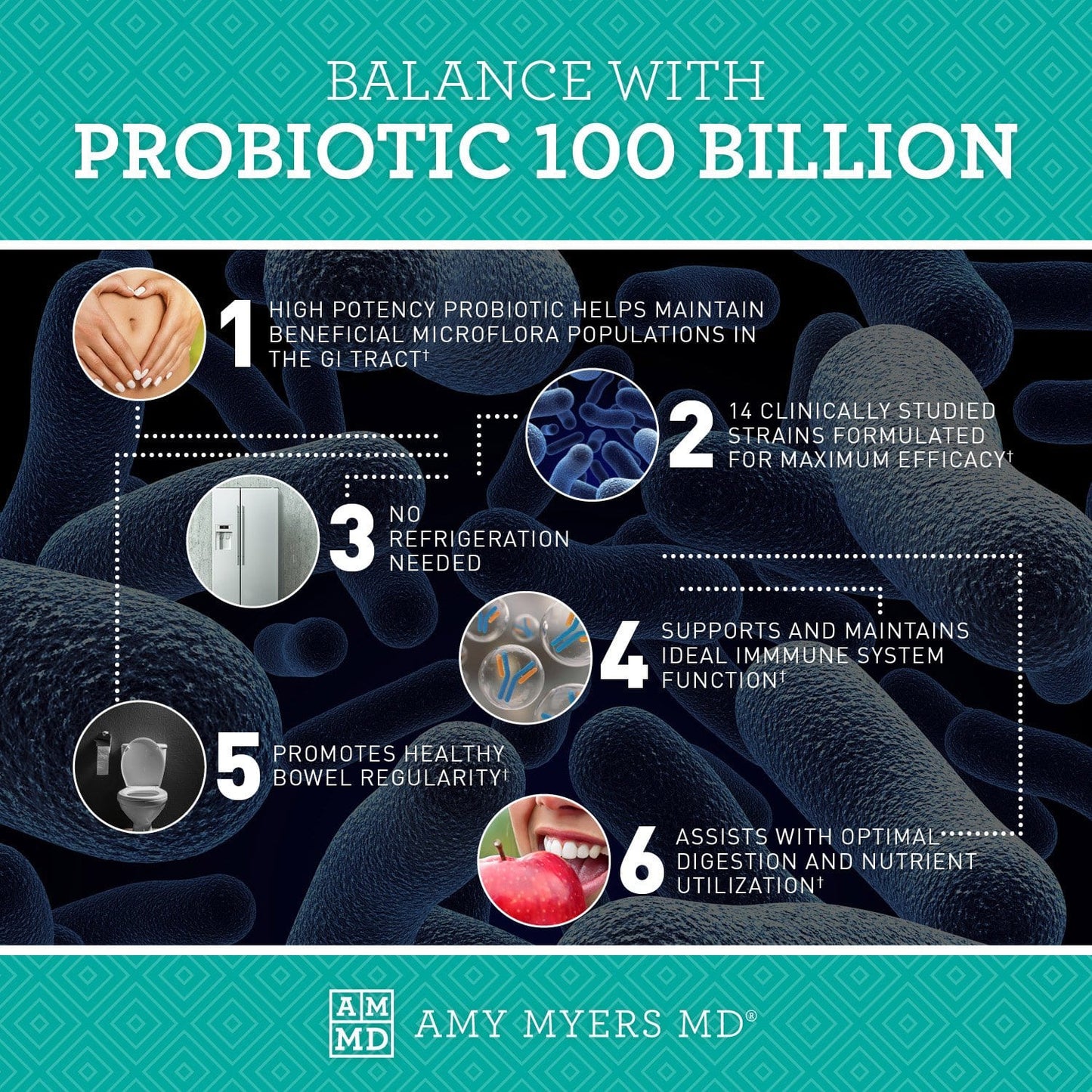 BALANCE WITH
PROBIOTIC 100 BILLION

1 HIGH POTENCY PROBIOTIC HELPS MAINTAIN BENEFICIAL MICROFLORA POPULATIONS IN THE GI TRACT†

2 14 CLINICALLY STUDIED STRAINS FORMULATED FOR MAXIMUM EFFICACY†

3 NO REFRIGERATION NEEDED

4 SUPPORTS AND MAINTAINS IDEAL IMMMUNE SYSTEM FUNCTION†

5 PROMOTES HEALTHY BOWEL REGULARITY†

6 ASSISTS WITH OPTIMAL DIGESTION AND NUTRIENT UTILIZATION†

AM MD AMY MYERS MD®