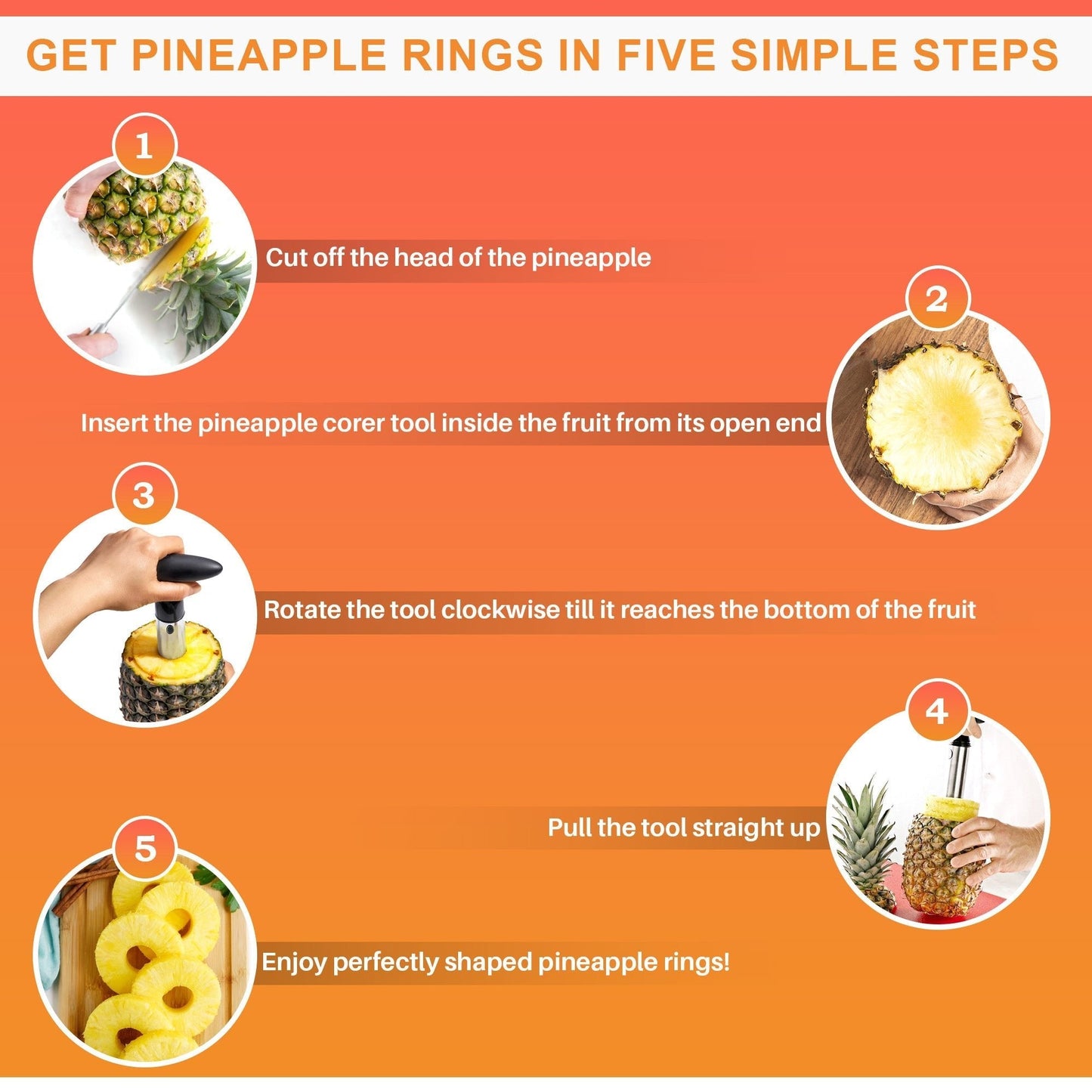 GET PINEAPPLE RINGS IN FIVE SIMPLE STEPS

1

Cut off the head of the pineapple

2

Insert the pineapple corer tool inside the fruit from its open end

3

Rotate the tool clockwise till it reaches the bottom of the fruit

4

Pull the tool straight up

5

Enjoy perfectly shaped pineapple rings!