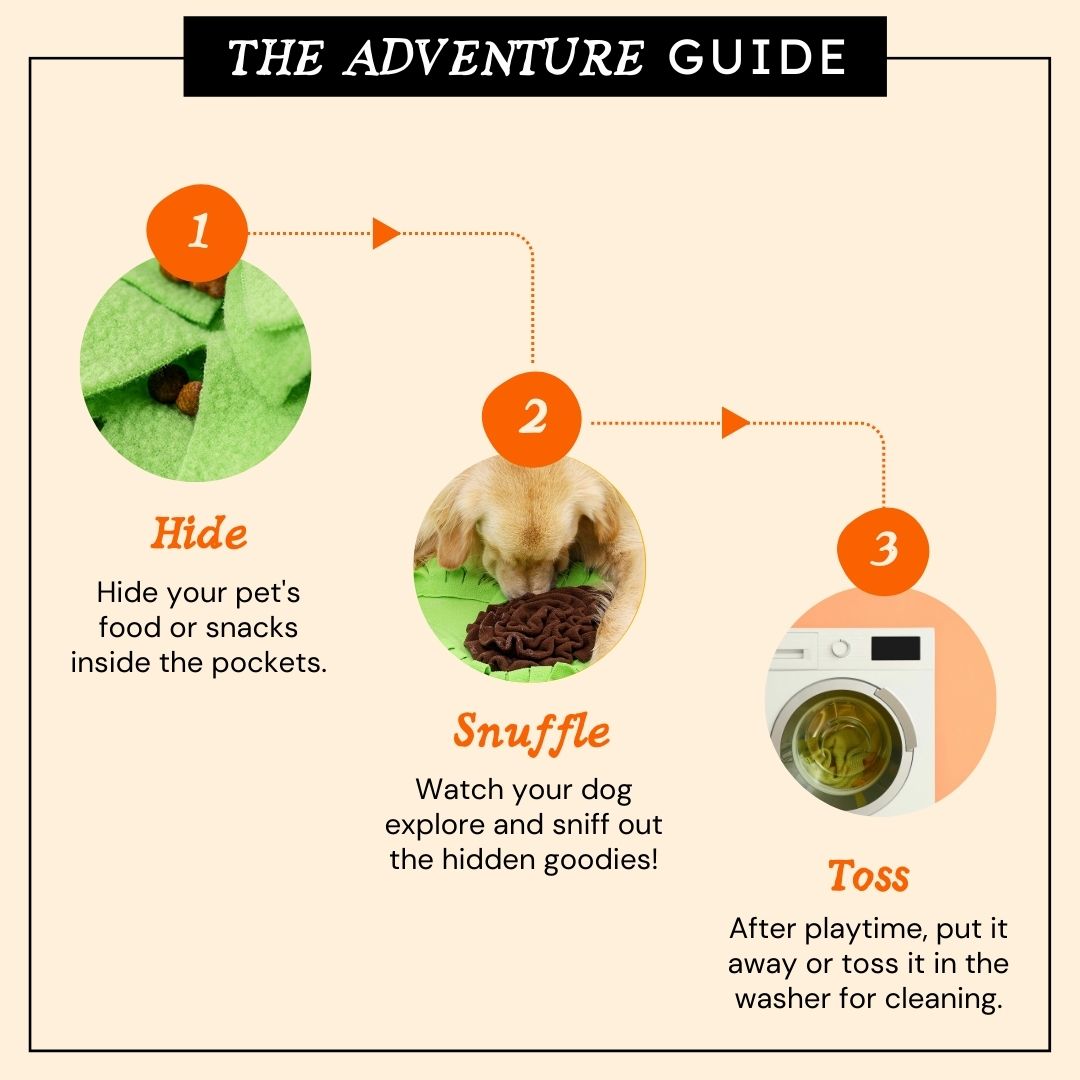 THE ADVENTURE GUIDE

1

Hide

Hide your pet's food or snacks inside the pockets.

2

Snuffle

Watch your dog explore and sniff out the hidden goodies!

3

Toss

After playtime, put it away or toss it in the washer for cleaning.