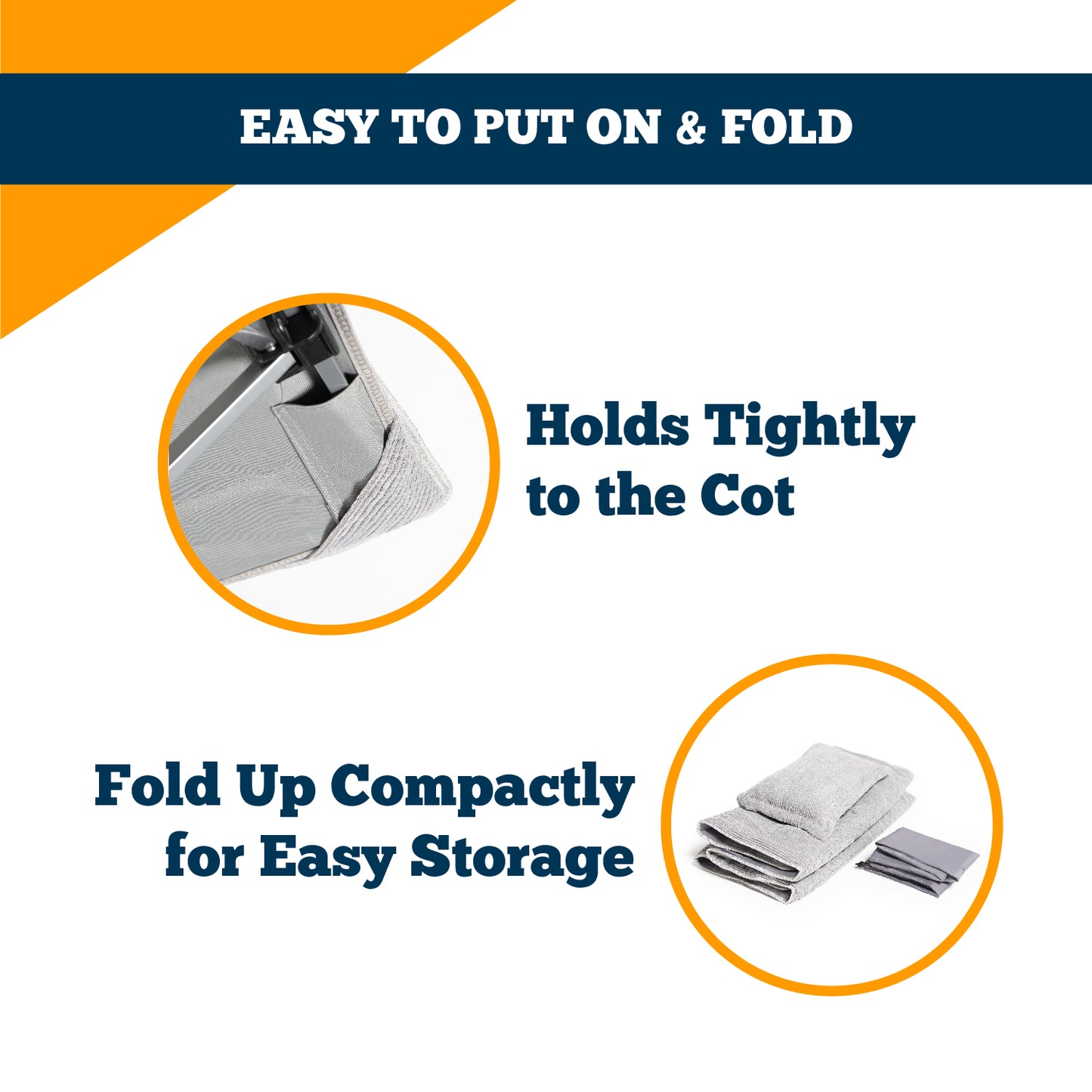 EASY TO PUT ON & FOLD

Holds Tightly to the Cot

Fold Up Compactly for Easy Storage