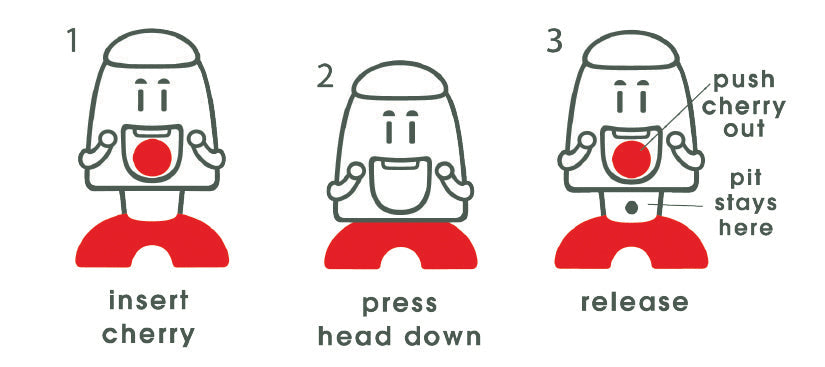 1

insert cherry

2

press head down

3

push cherry out

pit stays here

release