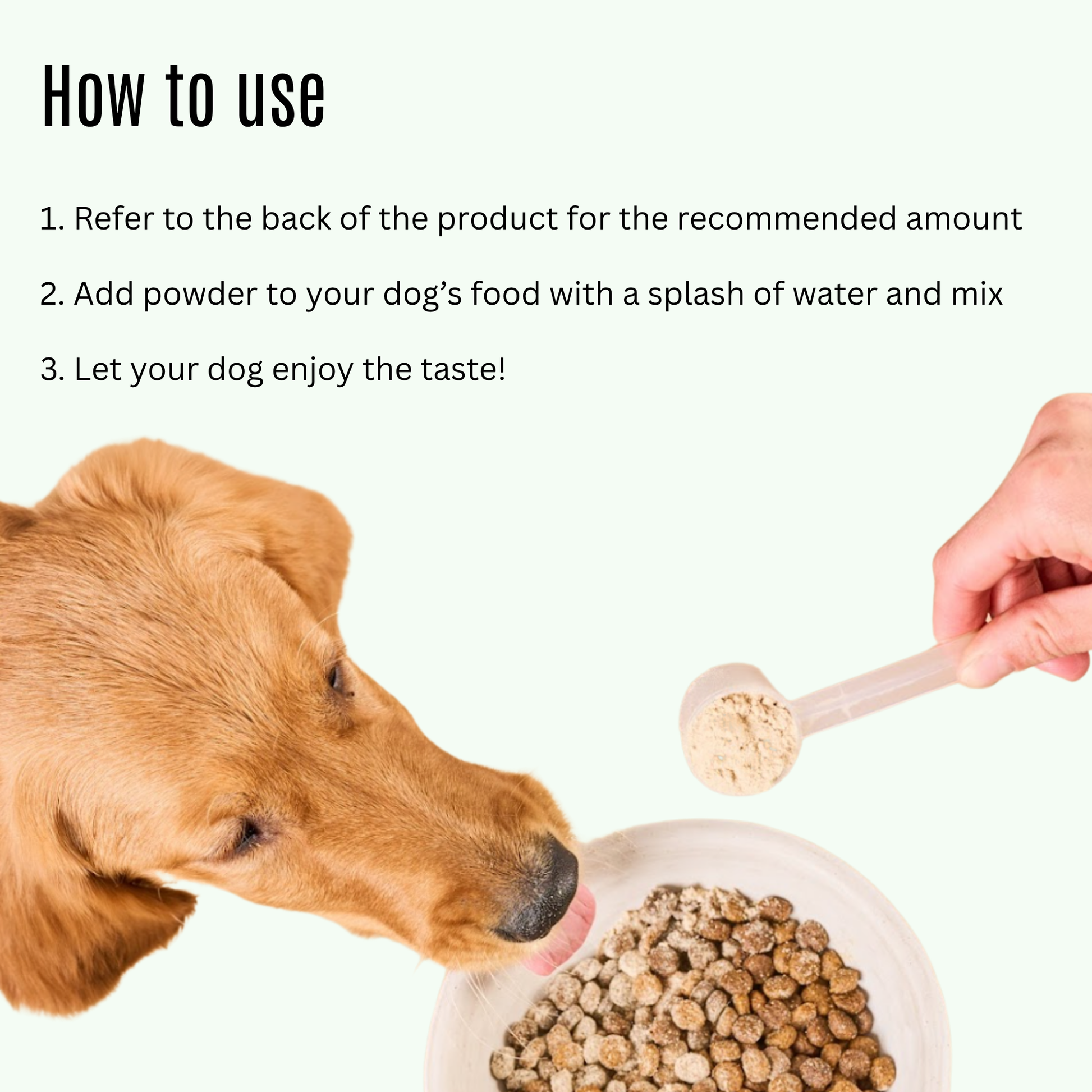 How to use

1. Refer to the back of the product for the recommended amount

2. Add powder to your dog’s food with a splash of water and mix

3. Let your dog enjoy the taste!