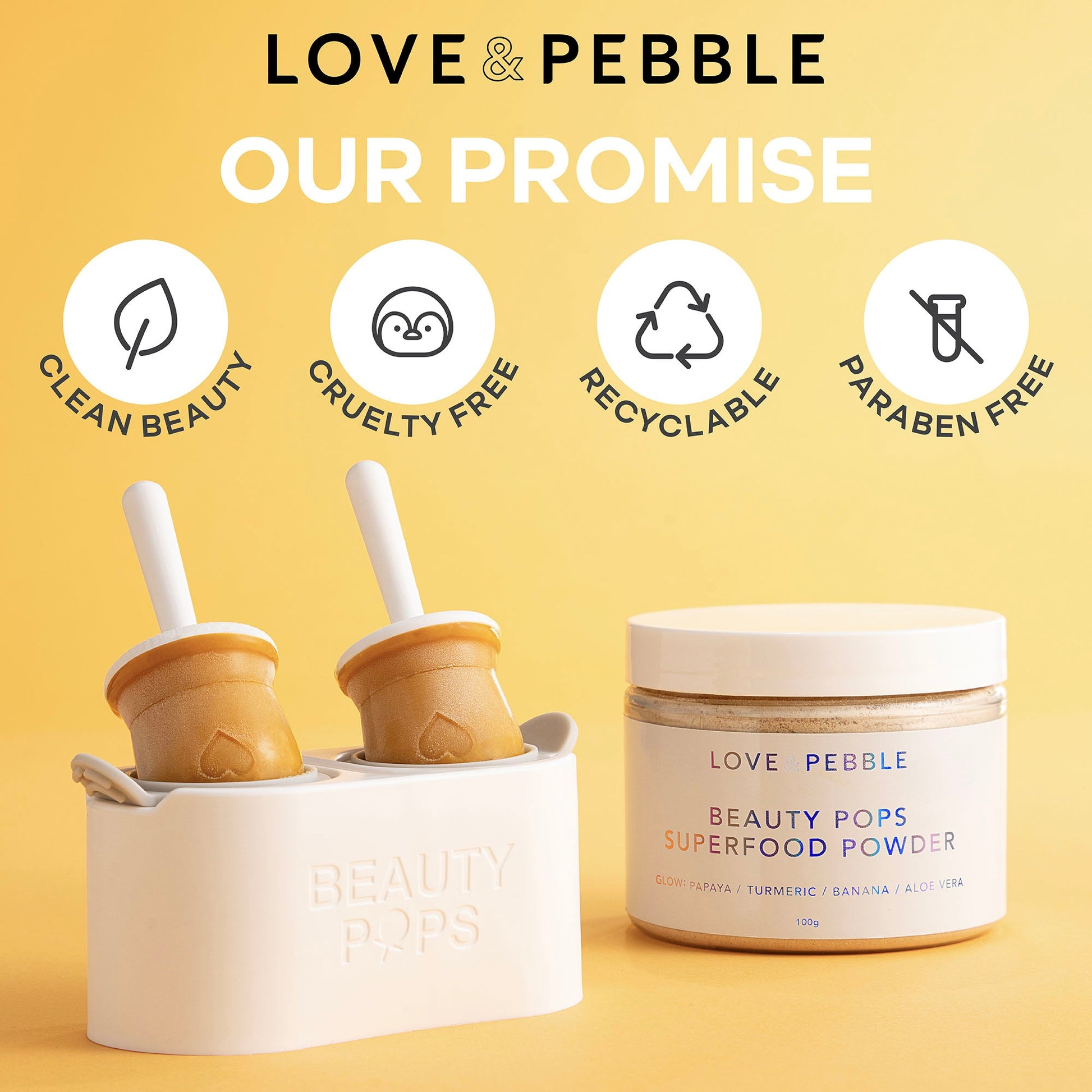 LOVE & PEBBLE

OUR PROMISE

CLEAN BEAUTY

CRUELTY FREE

RECYCLABLE

PARABEN FREE

BEAUTY POPS

LOVE & PEBBLE

BEAUTY POPS SUPERFOOD POWDER

GLOW: PAPAYA / TURMERIC / BANANA / ALOE VERA

100g