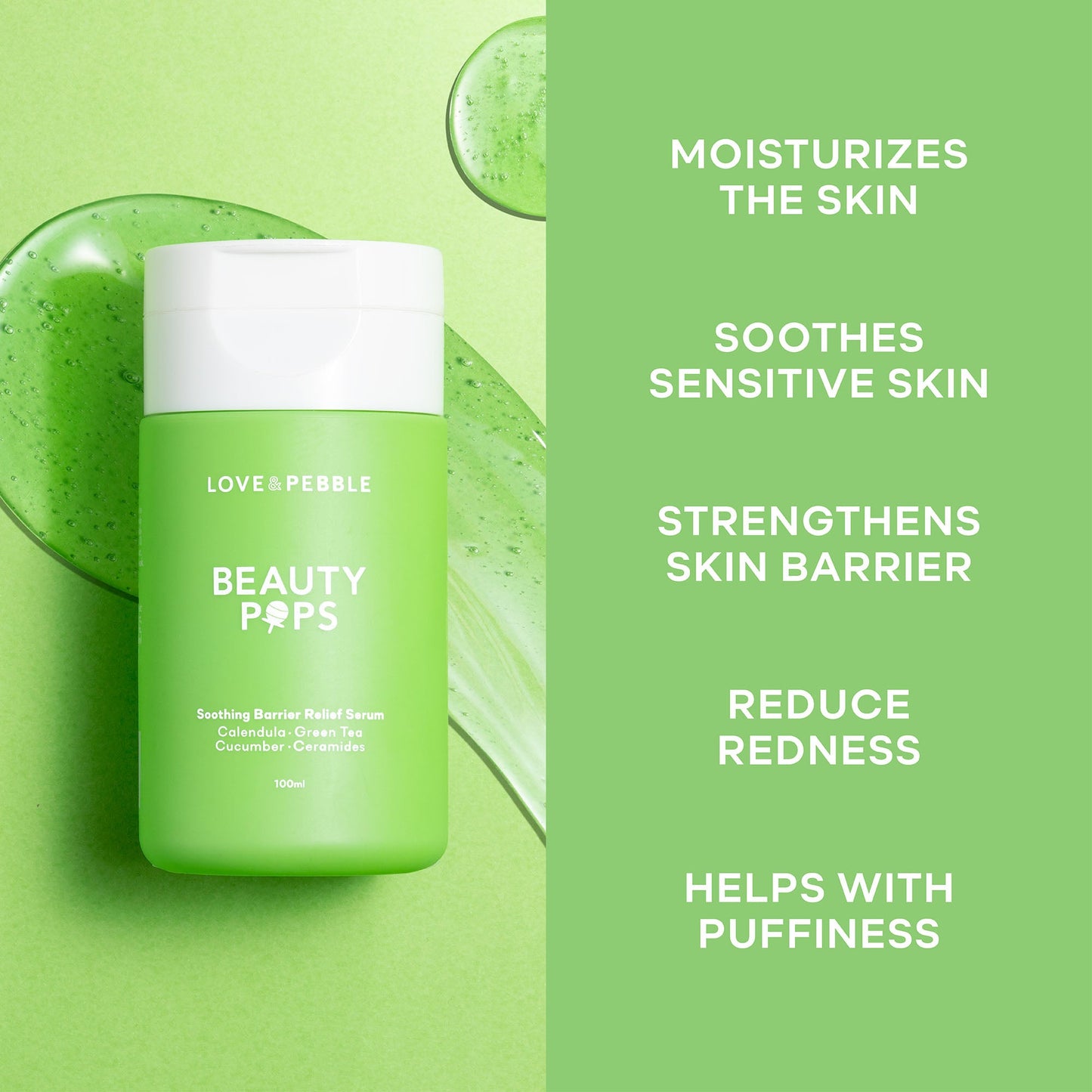 LOVE & PEBBLE

BEAUTY POPS

Soothing Barrier Relief Serum
Calendula · Green Tea
Cucumber · Ceramides

100ml

MOISTURIZES THE SKIN

SOOTHES SENSITIVE SKIN

STRENGTHENS SKIN BARRIER

REDUCE REDNESS

HELPS WITH PUFFINESS