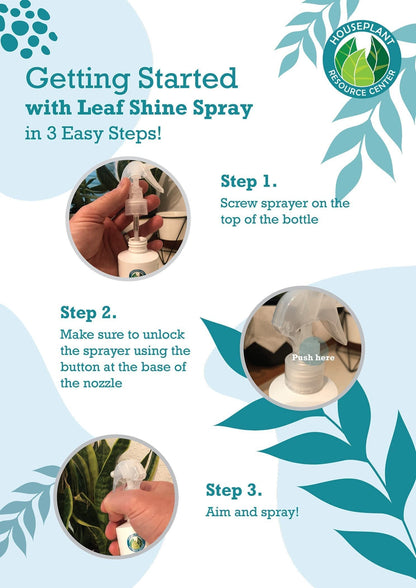 HOUSEPLANT RESOURCE CENTER

Getting Started
with Leaf Shine Spray
in 3 Easy Steps!

Step 1.
Screw sprayer on the top of the bottle

Step 2.
Make sure to unlock the sprayer using the button at the base of the nozzle

Push here

Step 3.
Aim and spray!